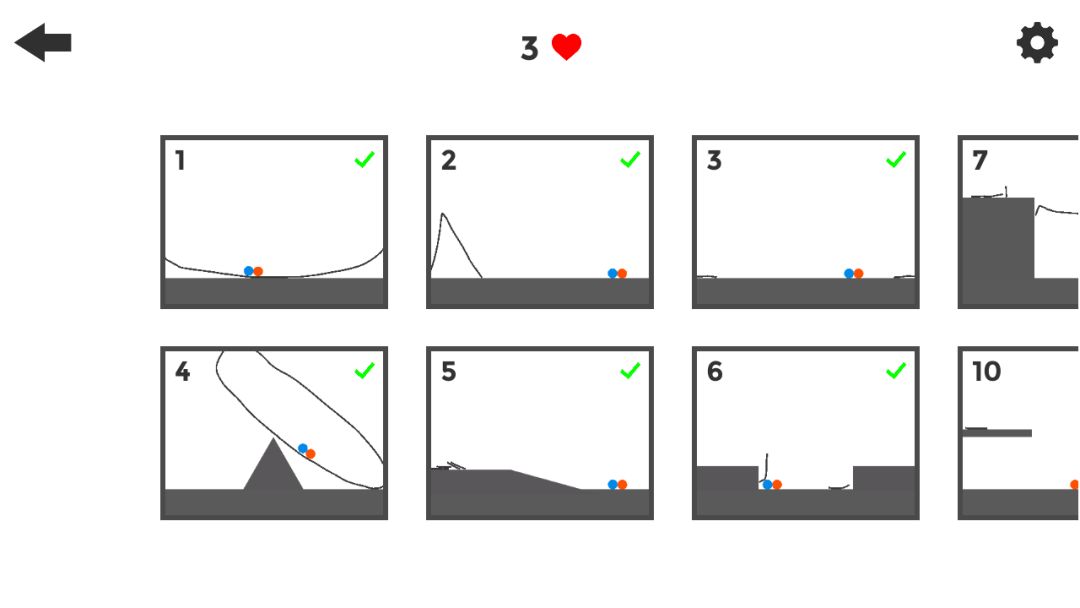 3

1
2
3
7
4
5
6
10