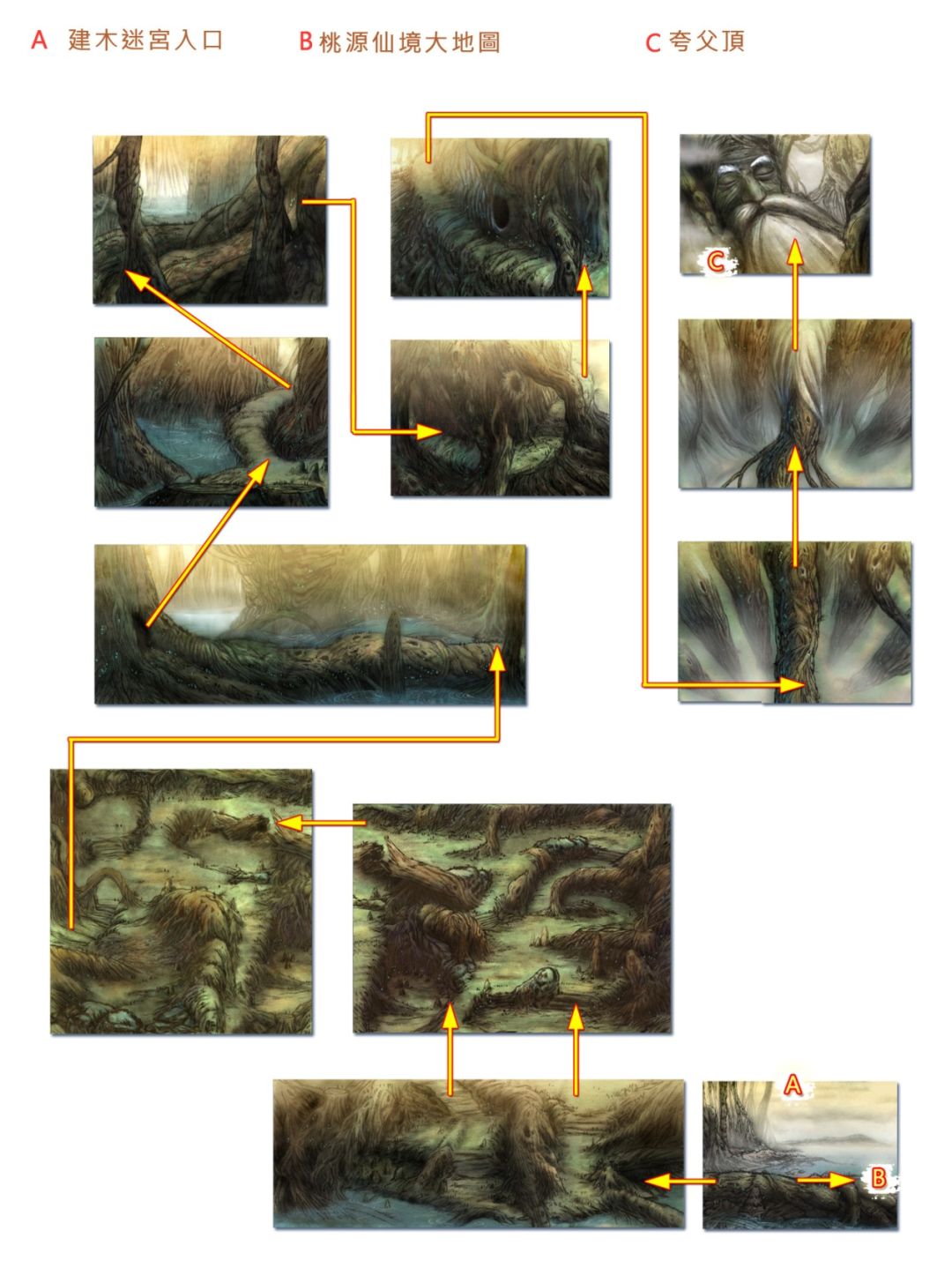 A 建木迷宮入口 B 桃源仙境大地圖 C 夸父頂

C

A

B