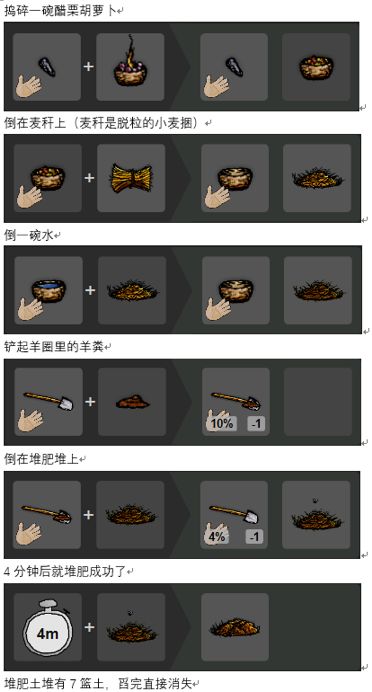 捣碎一碗醋栗胡萝卜

+

倒在麦秆上（麦秆是脱粒的小麦捆）

+

倒一碗水

+

铲起羊圈里的羊粪

+

10% -1

倒在堆肥堆上

+

4% -1

4 分钟后就堆肥成功了

4m

+

堆肥土堆有 7 篮土，舀完直接消失