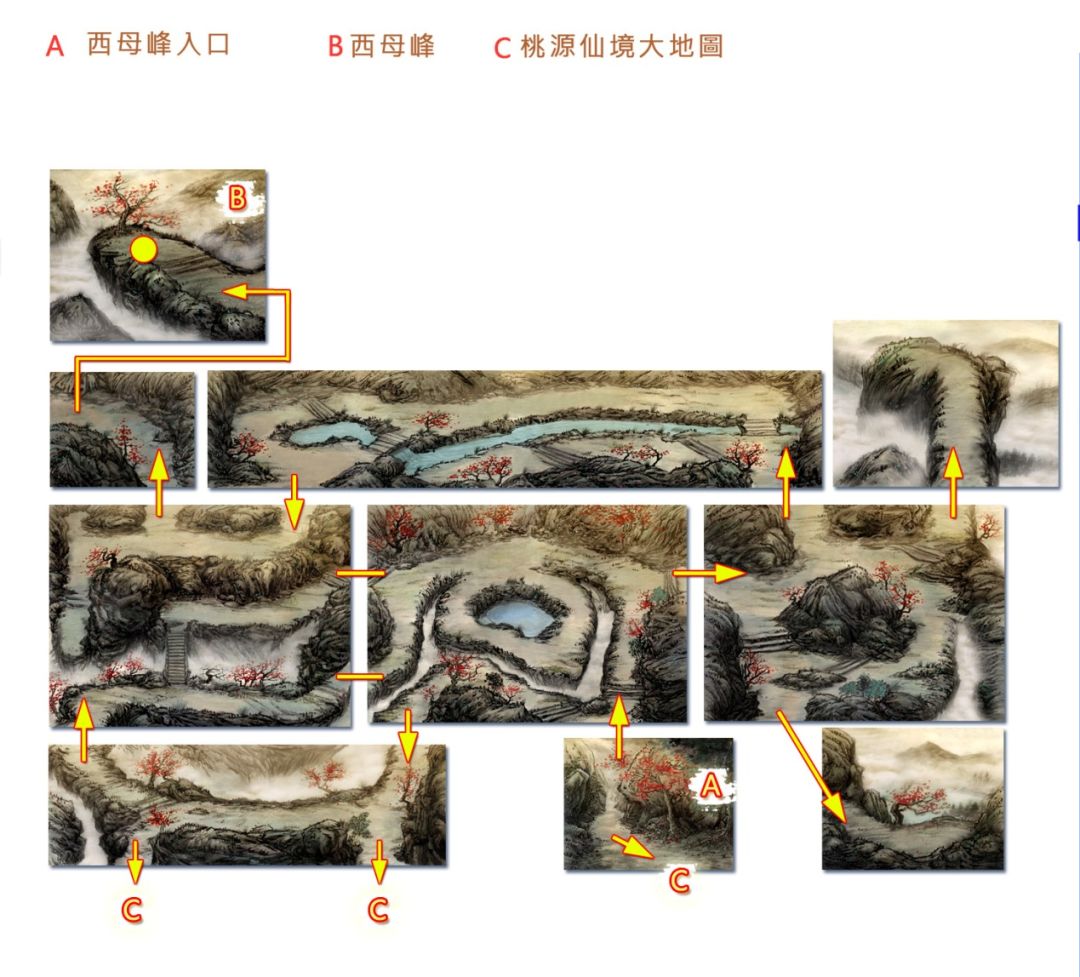 A 西母峰入口 B 西母峰 C 桃源仙境大地圖

B

A

C

C

C