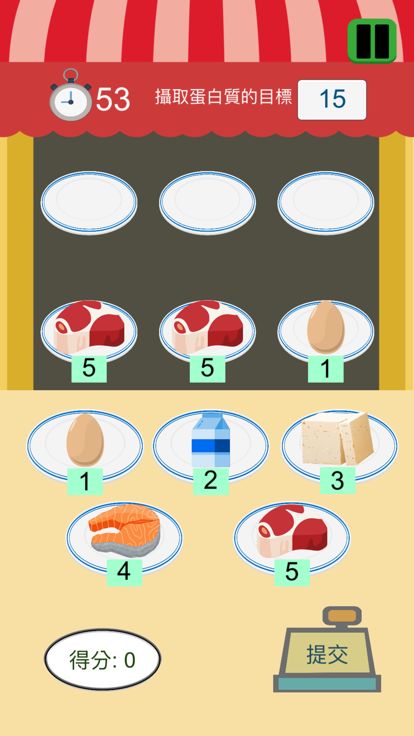 53 攝取蛋白質的目標 15

5 5 1

1 2 3

4 5

得分: 0

提交