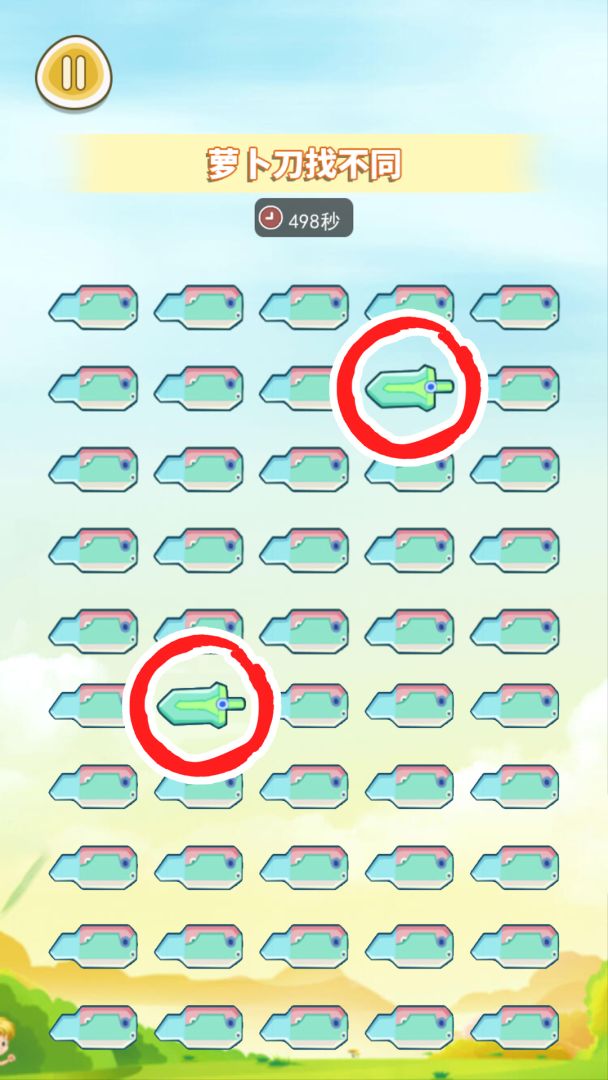 萝卜刀找不同

498秒