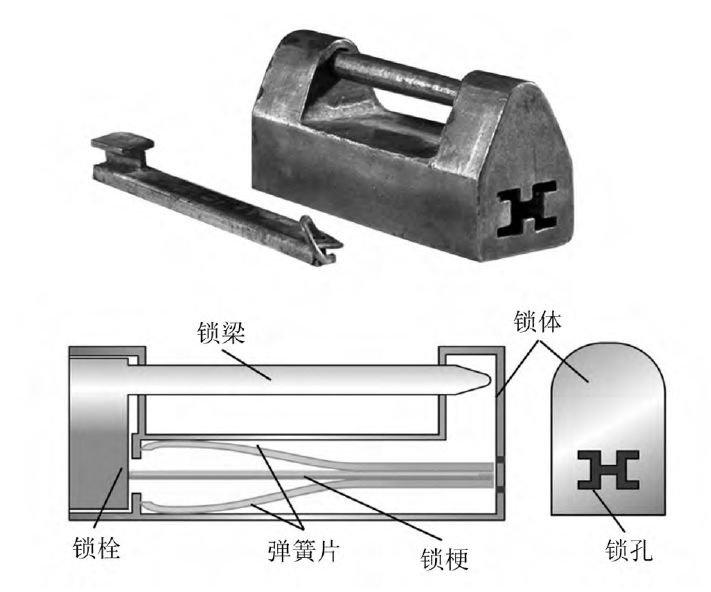 锁梁
锁体
锁栓
弹簧片
锁梗
锁孔