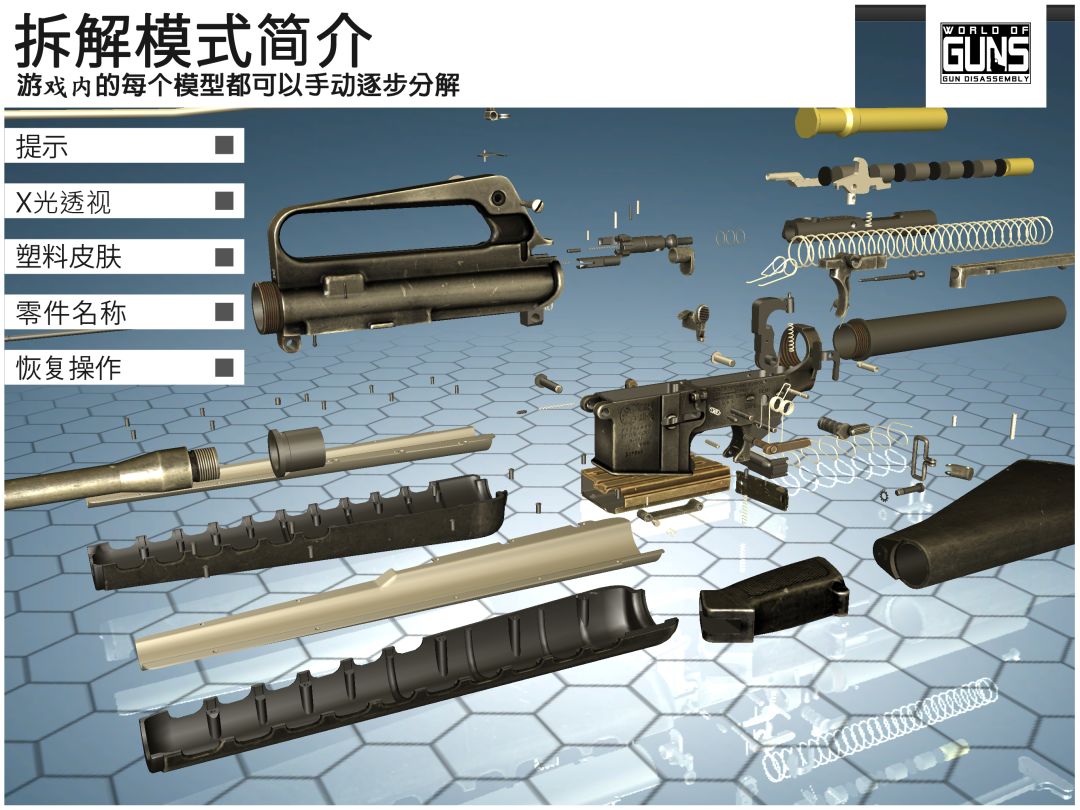 拆解模式简介
游戏内的每个模型都可以手动逐步分解

WORLD OF GUNS GUN DISASSEMBLY

提示

X光透视

塑料皮肤

零件名称

恢复操作