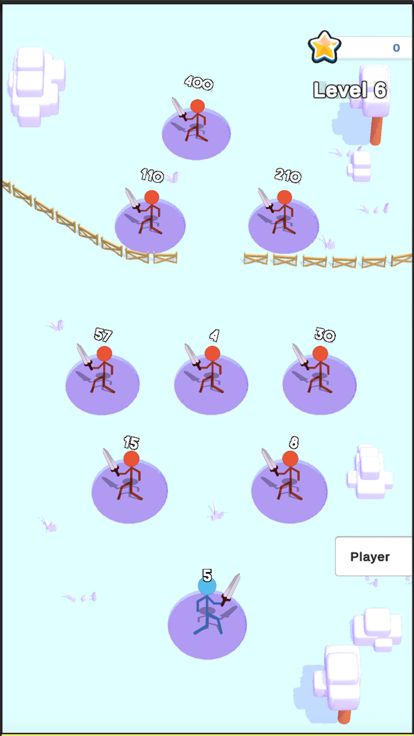 0

Level 6

400

110

210

57

4

30

15

8

Player

5