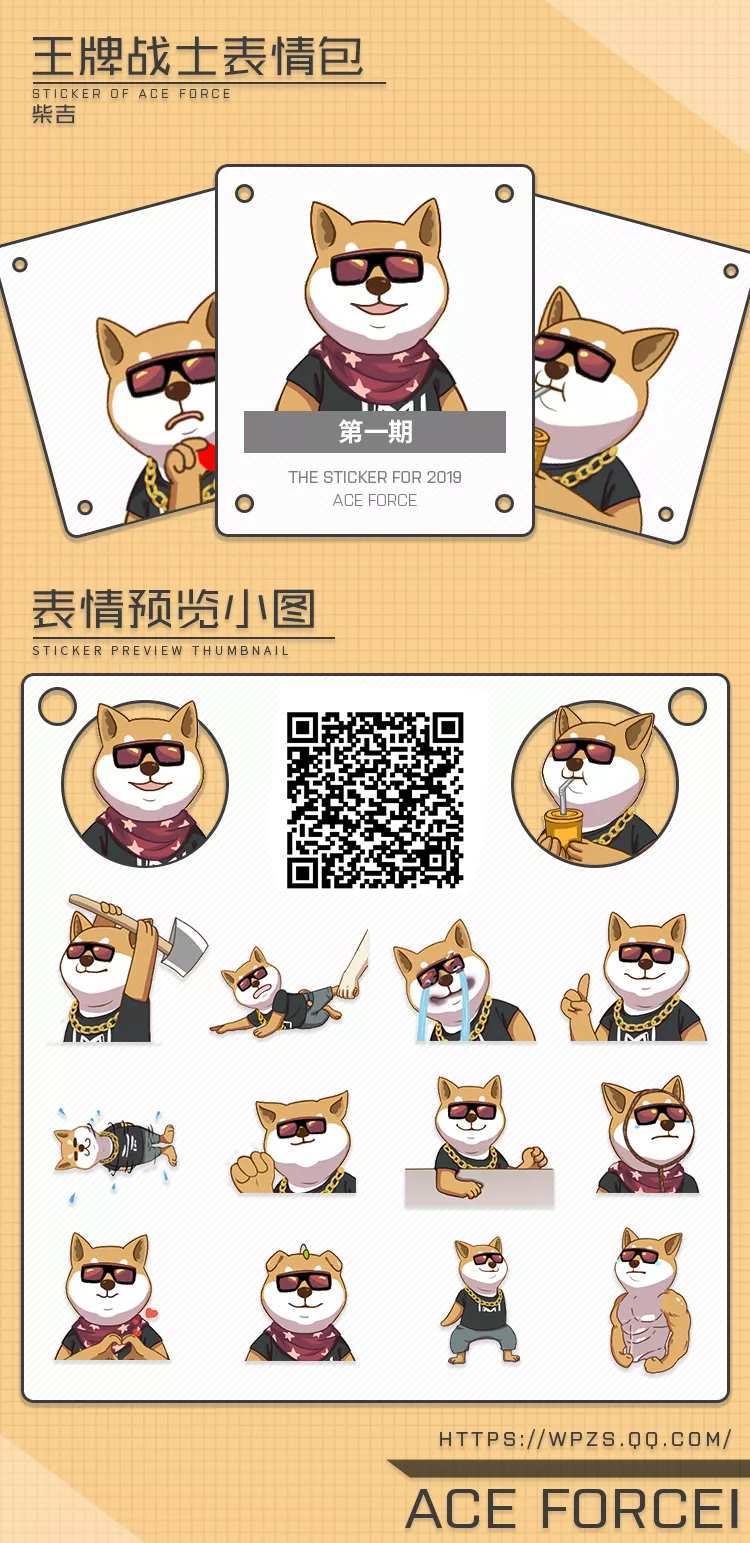 王牌战士表情包
STICKER OF ACE FORCE
柴吉

第一期
THE STICKER FOR 2019
ACE FORCE

表情预览小图
STICKER PREVIEW THUMBNAIL

HTTPS://WPZS.QQ.COM/
ACE FORCEI