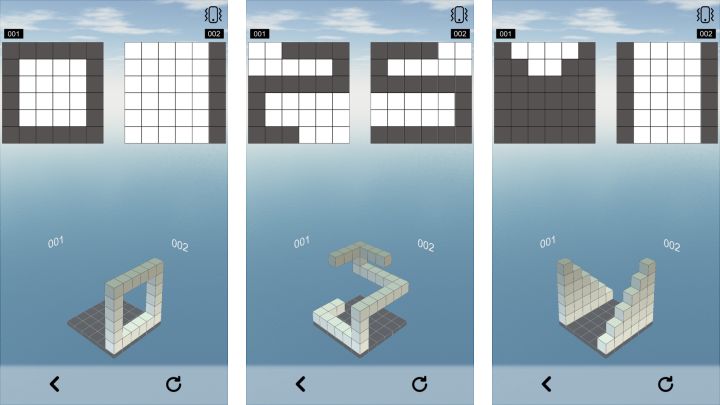 001
002
001
002

001
002
001
002

001
002
001
002