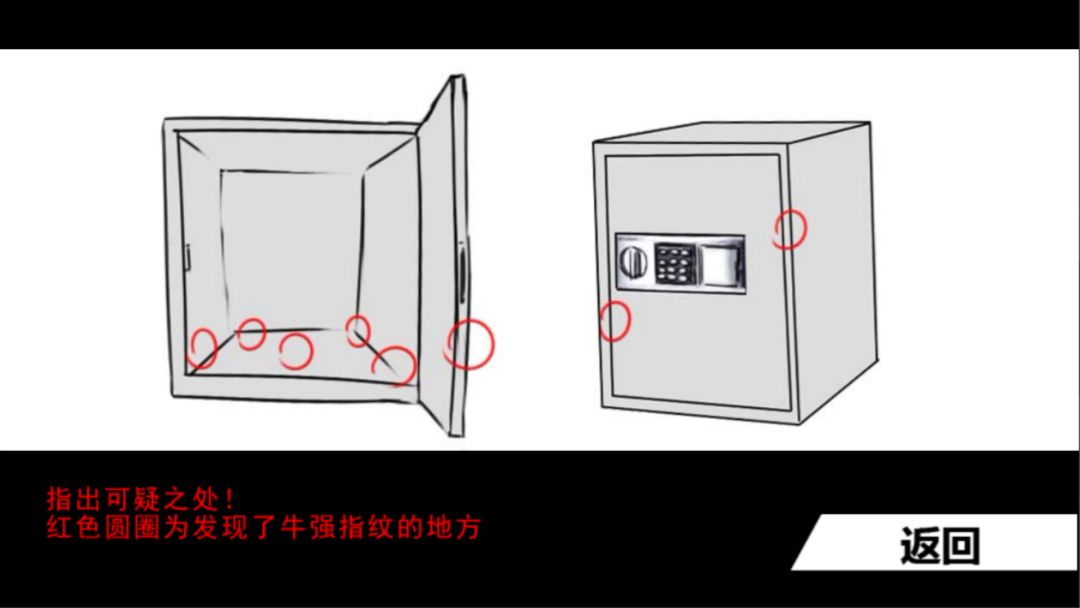 指出可疑之处！
红色圆圈为发现了牛强指纹的地方

返回