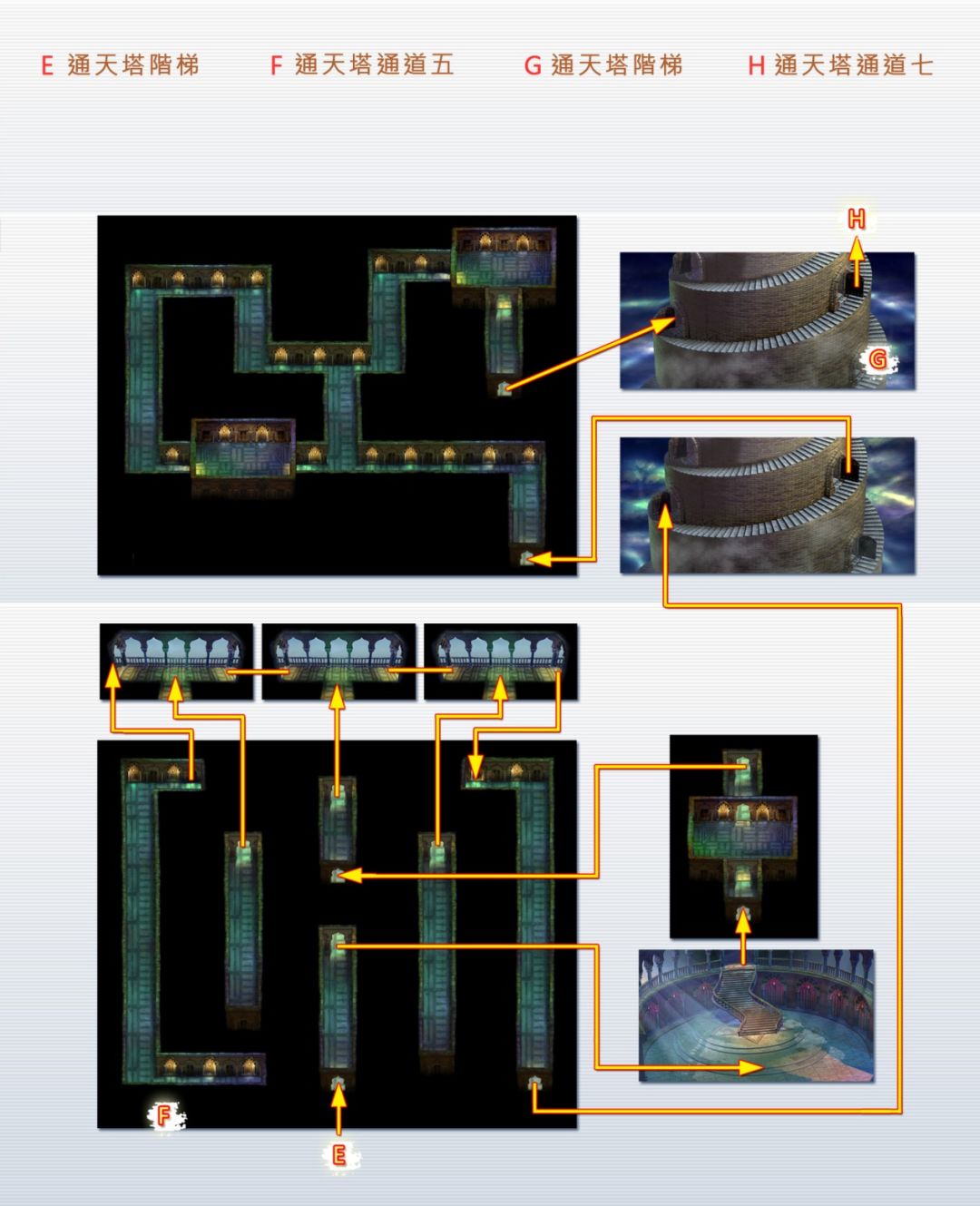 E 通天塔階梯　F 通天塔通道五　G 通天塔階梯　H 通天塔通道七

H

G

F

E