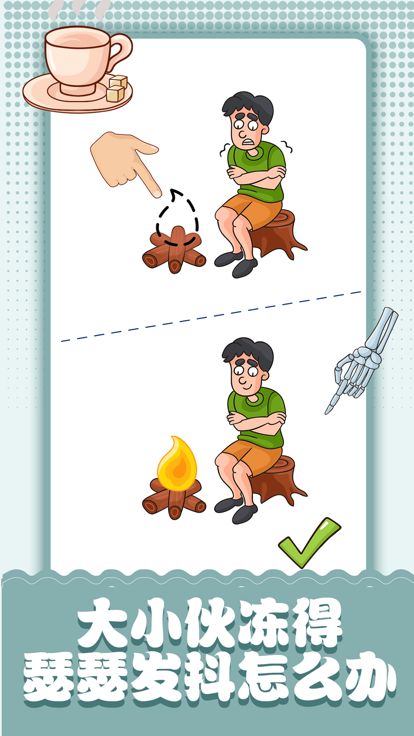 大小伙冻得
瑟瑟发抖怎么办