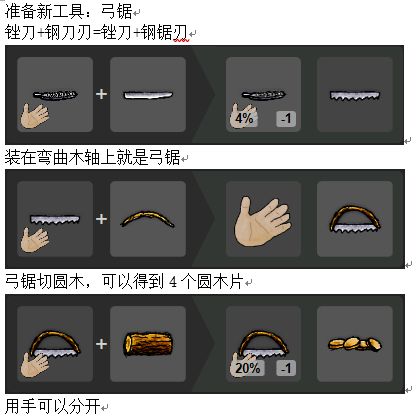 准备新工具：弓锯
锉刀+钢刀刃=锉刀+钢锯刃

+

4%
-1

装在弯曲木轴上就是弓锯

+

弓锯切圆木，可以得到 4 个圆木片

+

20%
-1

用手可以分开