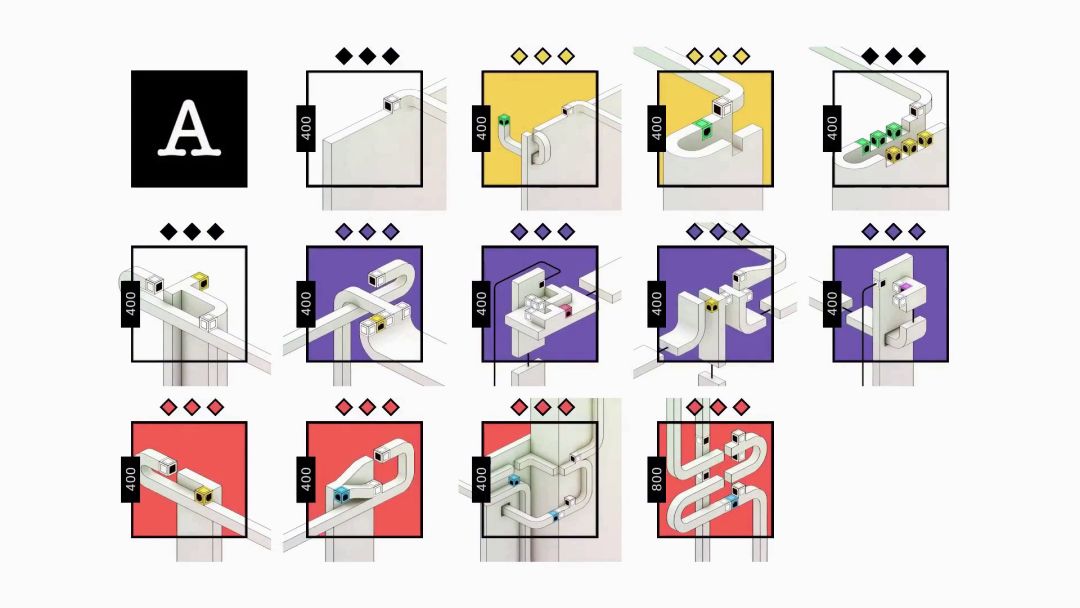 A

400

400

400

400

400

400

400

400

400

400

400

400

800